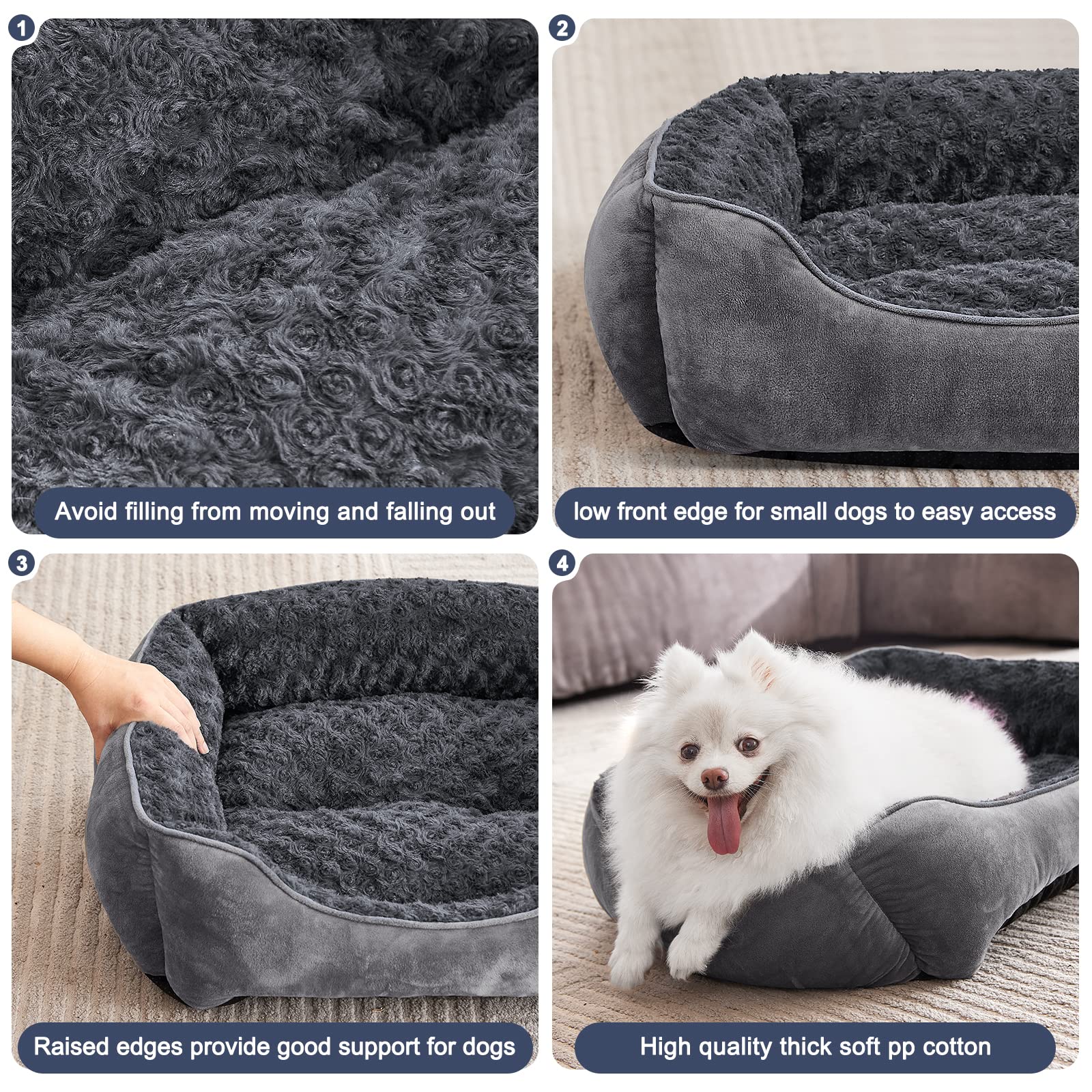 1

Avoid filling from moving and falling out

2

low front edge for small dogs to easy access

3

Raised edges provide good support for dogs

4

High quality thick soft pp cotton